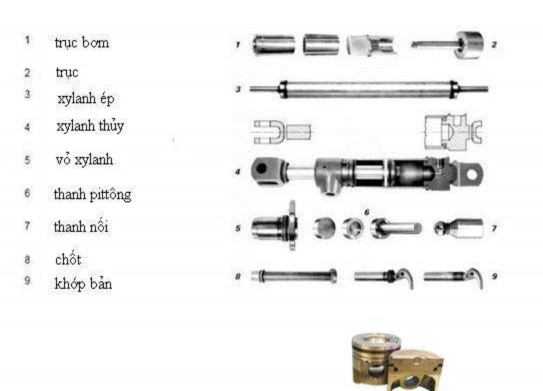 1 trục bơm
2 trục
3 xylanh ép
4 xylanh thủy
5 vỏ xylanh
6 thanh pittông
7 thanh nối
8 chốt
9 khớp bản

1 2
3
4
5 6 7
8 9