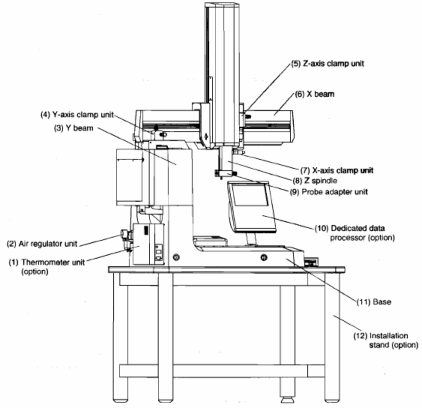 (5) Z-axis clamp unit

(6) X beam

(4) Y-axis clamp unit

(3) Y beam

(7) X-axis clamp unit

(8) Z spindle

(9) Probe adapter unit

(10) Dedicated data processor (option)

(2) Air regulator unit

(1) Thermometer unit (option)

(11) Base

(12) Installation stand (option)