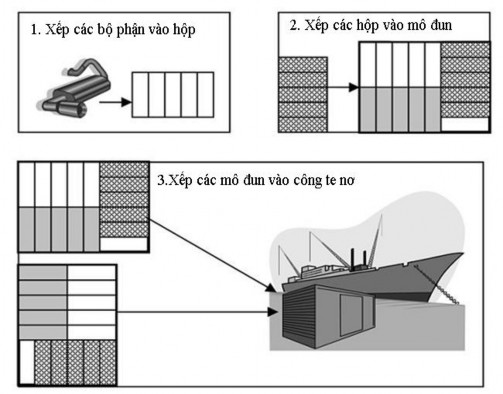 1. Xếp các bộ phận vào hộp

2. Xếp các hộp vào mô đun

3.Xếp các mô đun vào công te nơ